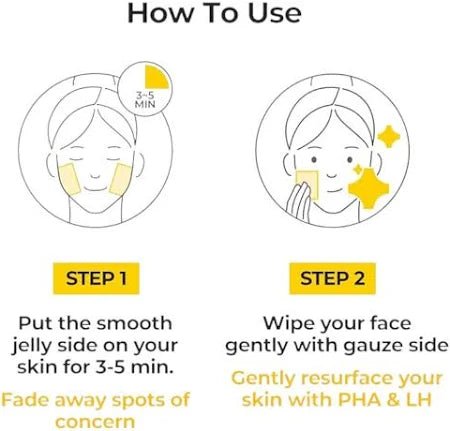 How To Use

3~5 MIN

STEP 1

Put the smooth jelly side on your skin for 3-5 min.

Fade away spots of concern

STEP 2

Wipe your face gently with gauze side

Gently resurface your skin with PHA & LH