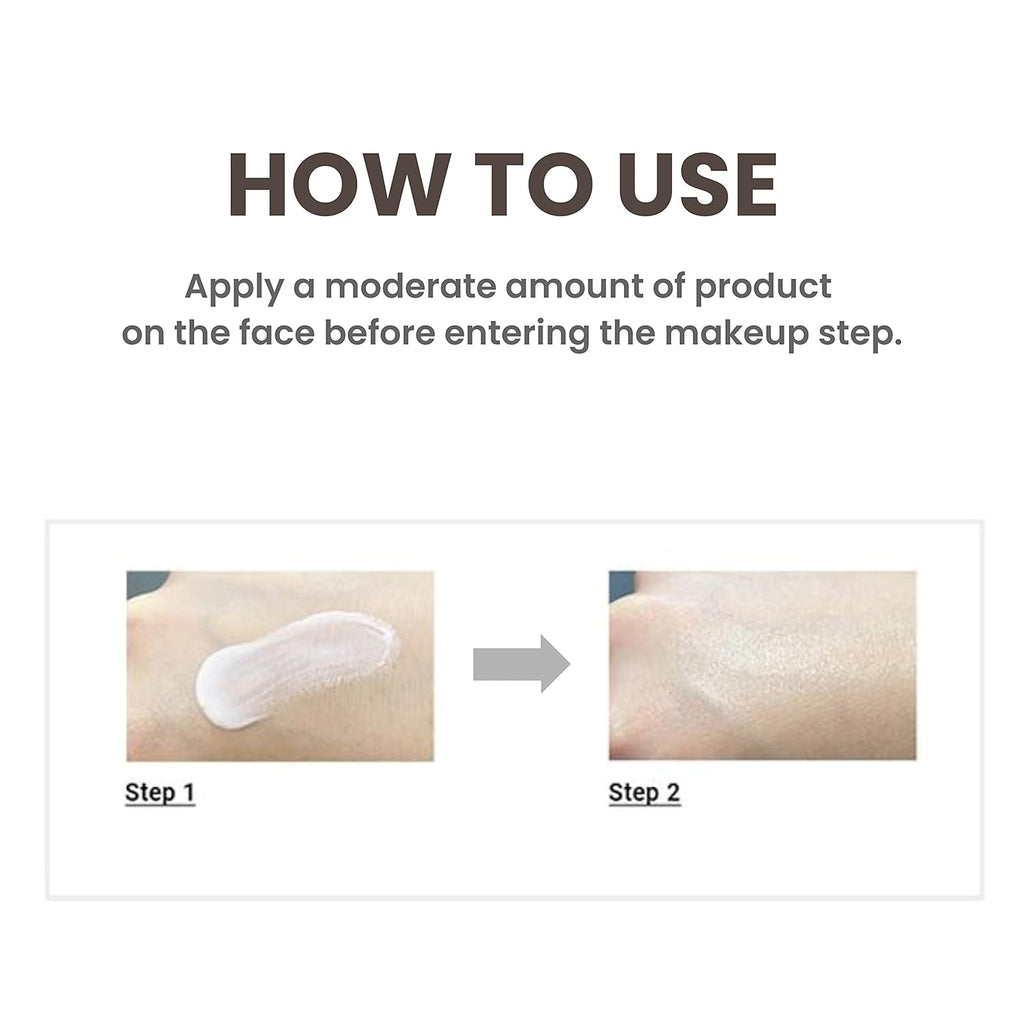 HOW TO USE

Apply a moderate amount of product on the face before entering the makeup step.

Step 1

Step 2